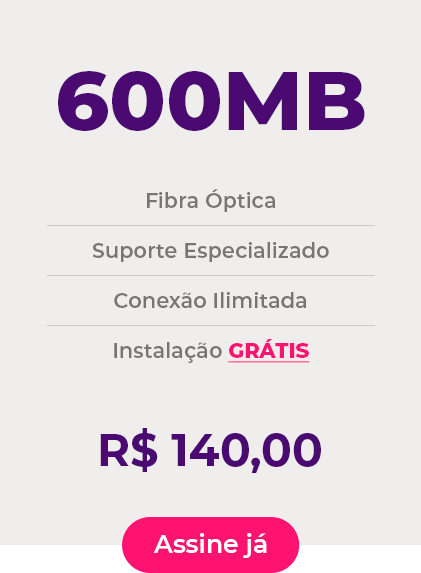 600MB

Fibra Óptica

Suporte Especializado

Conexão Ilimitada

Instalação GRÁTIS

R$ 140,00

Assine já