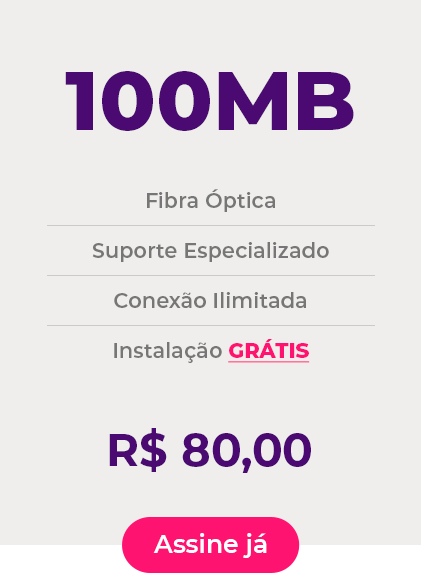 100MB

Fibra Óptica

Suporte Especializado

Conexão Ilimitada

Instalação GRÁTIS

R$ 80,00

Assine já